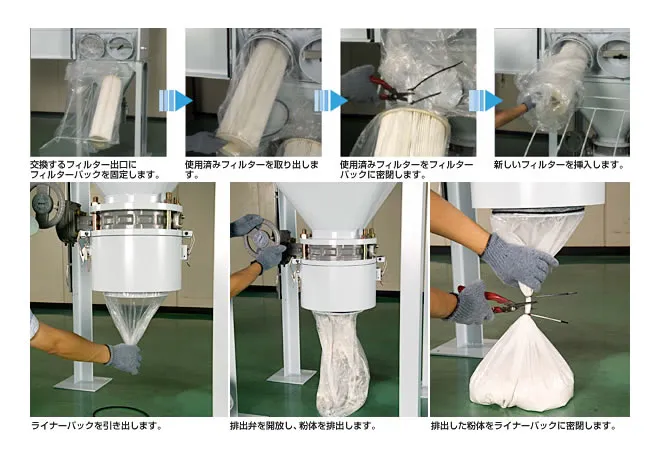 交換するフィルター出口にフィルターバックを固定します。

使用済みフィルターを取り出します。

使用済みフィルターをフィルターバックに密閉します。

新しいフィルターを挿入します。

ライナーバックを引き出します。

排出弁を開放し、粉体を排出します。

排出した粉体をライナーバックに密閉します。